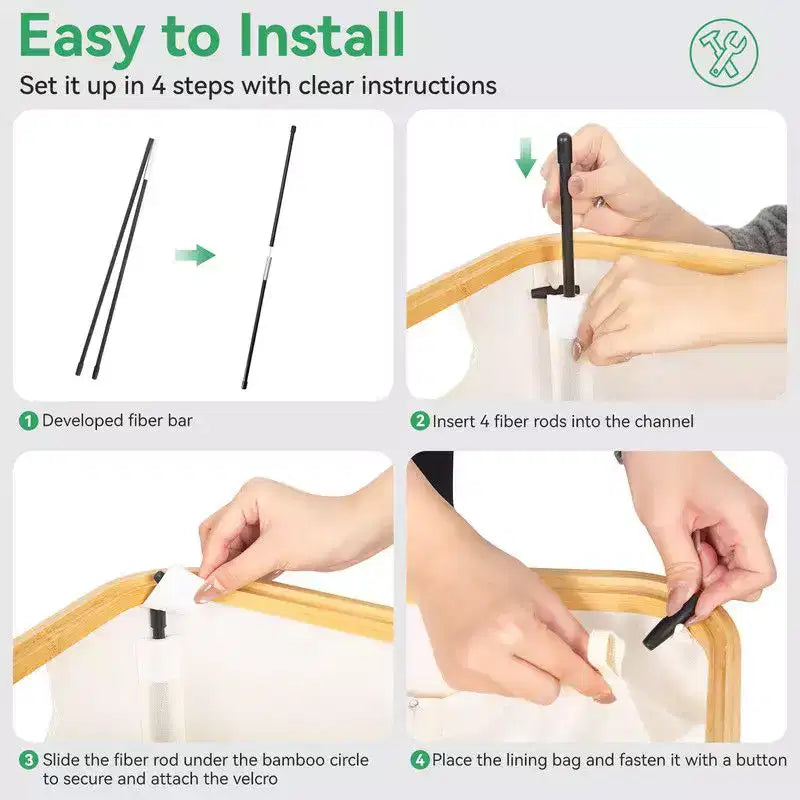 Easy to Install

Set it up in 4 steps with clear instructions

1 Developed fiber bar

2 Insert 4 fiber rods into the channel

3 Slide the fiber rod under the bamboo circle to secure and attach the velcro

4 Place the lining bag and fasten it with a button